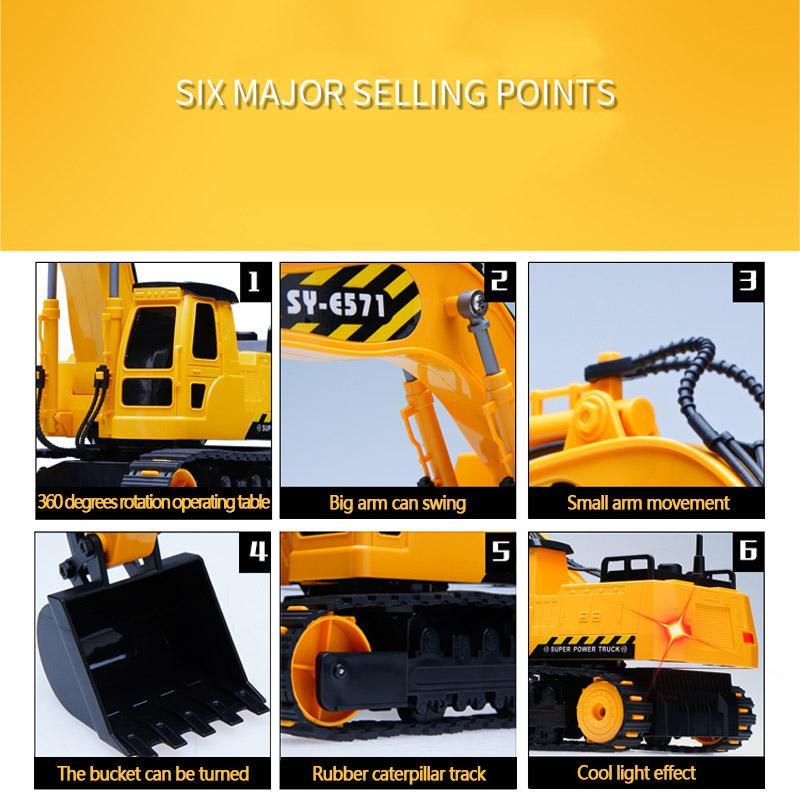 SIX MAJOR SELLING POINTS

1
SUP
360 degrees rotation operating table

2
SY-E571
Big arm can swing

3
Small arm movement

4
The bucket can be turned

5
Rubber caterpillar track

6
SUPER POWER TRUCK
Cool light effect